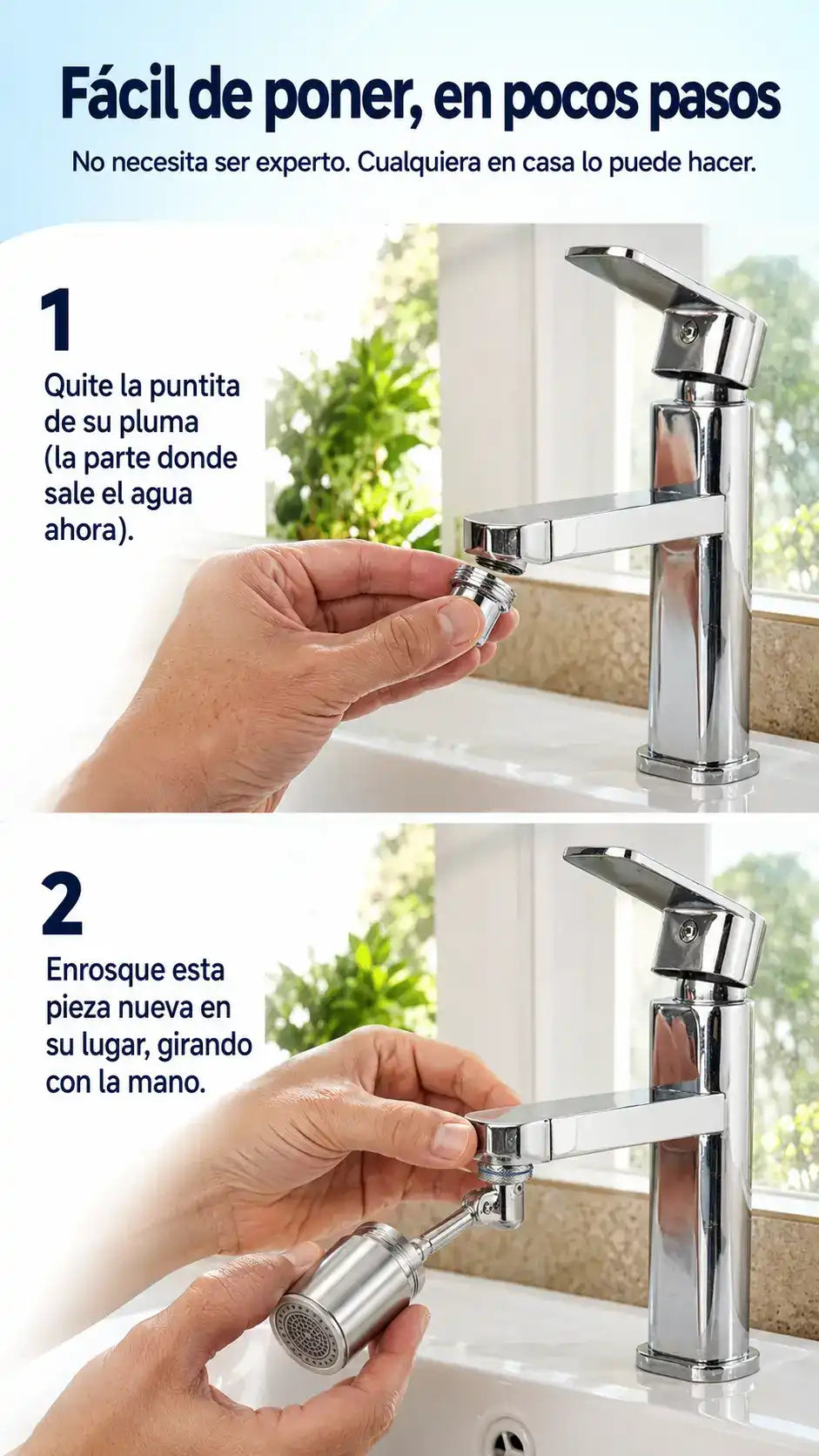 Fácil de poner, en pocos pasos

No necesita ser experto. Cualquiera en casa lo puede hacer.

1

Quite la puntita de su pluma (la parte donde sale el agua ahora).

2

Enrosque esta pieza nueva en su lugar, girando con la mano.